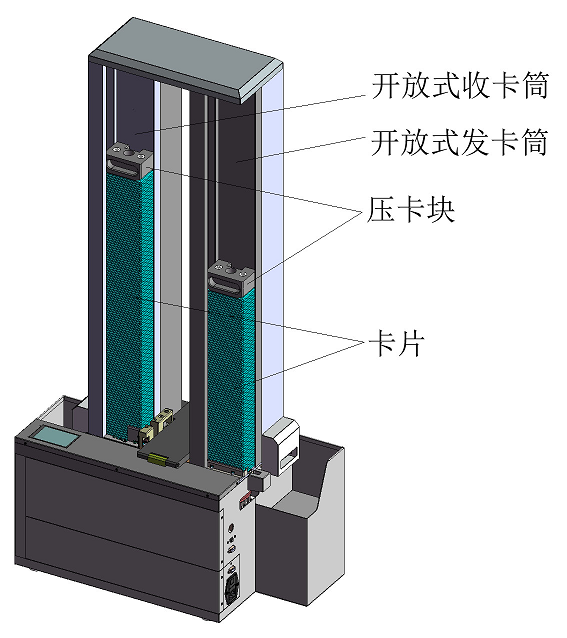 开放式收卡筒
开放式发卡筒
压卡块
卡片